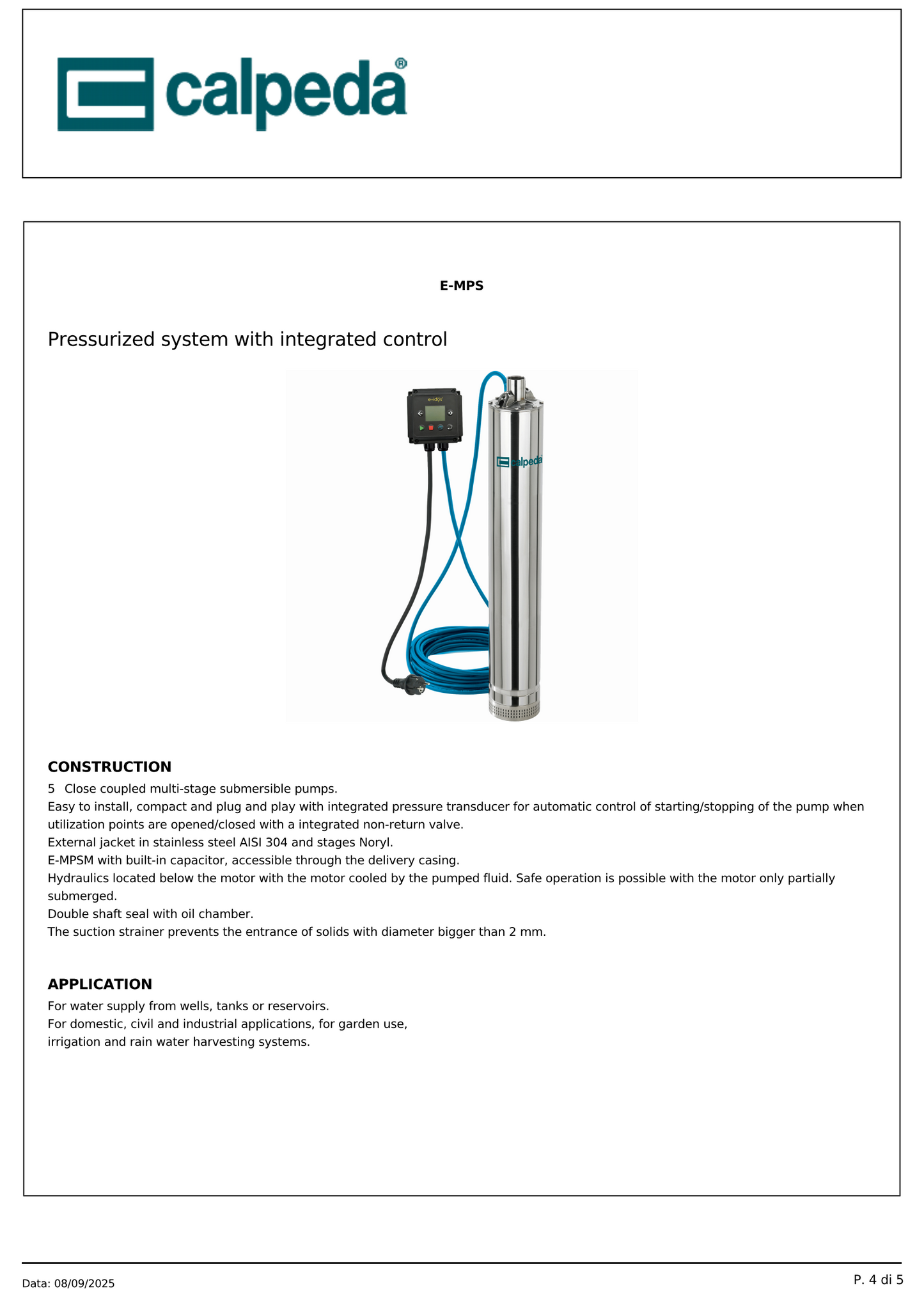 calpeda®

E-MPS

Pressurized system with integrated control

e-idos

calpeda

CONSTRUCTION
5 Close coupled multi-stage submersible pumps.
Easy to install, compact and plug and play with integrated pressure transducer for automatic control of starting/stopping of the pump when utilization points are opened/closed with a integrated non-return valve.
External jacket in stainless steel AISI 304 and stages Noryl.
E-MPSM with built-in capacitor, accessible through the delivery casing.
Hydraulics located below the motor with the motor cooled by the pumped fluid. Safe operation is possible with the motor only partially submerged.
Double shaft seal with oil chamber.
The suction strainer prevents the entrance of solids with diameter bigger than 2 mm.

APPLICATION
For water supply from wells, tanks or reservoirs.
For domestic, civil and industrial applications, for garden use, irrigation and rain water harvesting systems.

Data: 08/09/2025

P. 4 di 5